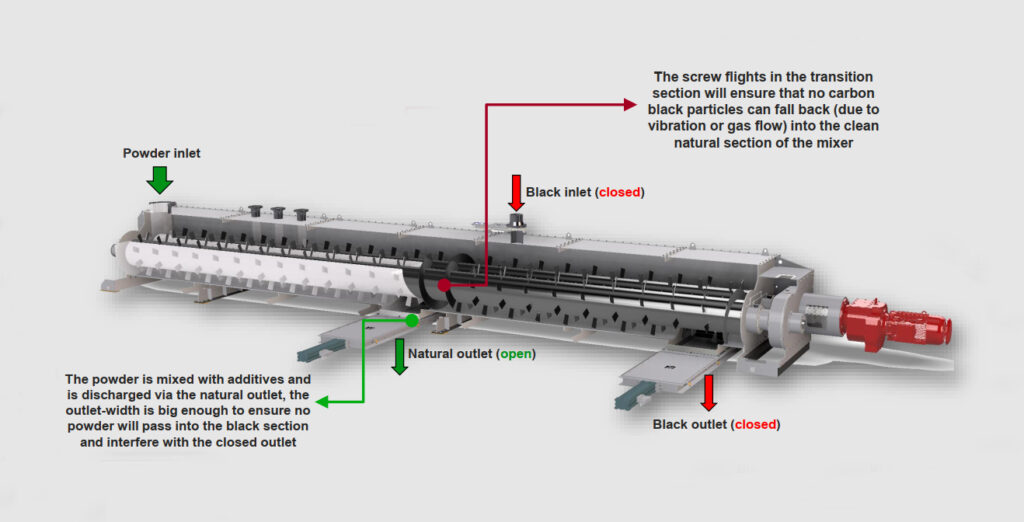 The screw flights in the transition section will ensure that no carbon black particles can fall back (due to vibration or gas flow) into the clean natural section of the mixer

Powder inlet

Black inlet (closed)

Natural outlet (open)

The powder is mixed with additives and is discharged via the natural outlet, the outlet-width is big enough to ensure no powder will pass into the black section and interfere with the closed outlet

Black outlet (closed)